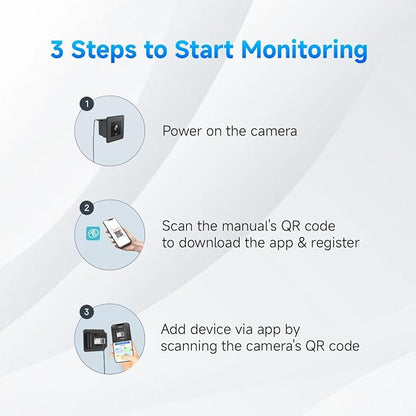 3 Steps to Start Monitoring

1

Power on the camera

2

Scan the manual's QR code to download the app & register

3

Add device via app by scanning the camera's QR code