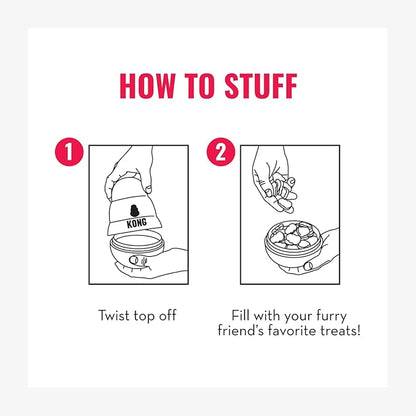 HOW TO STUFF

1

KONG

Twist top off

2

Fill with your furry friend's favorite treats!