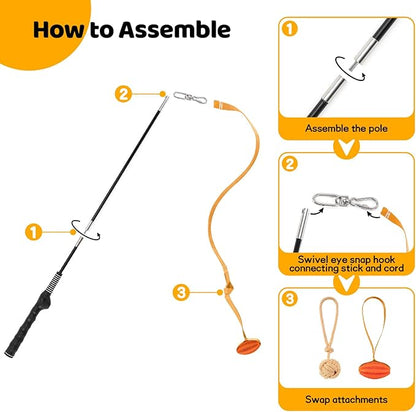 How to Assemble

2

1

3

1

Assemble the pole

2

Swivel eye snap hook connecting stick and cord

3

Swap attachments