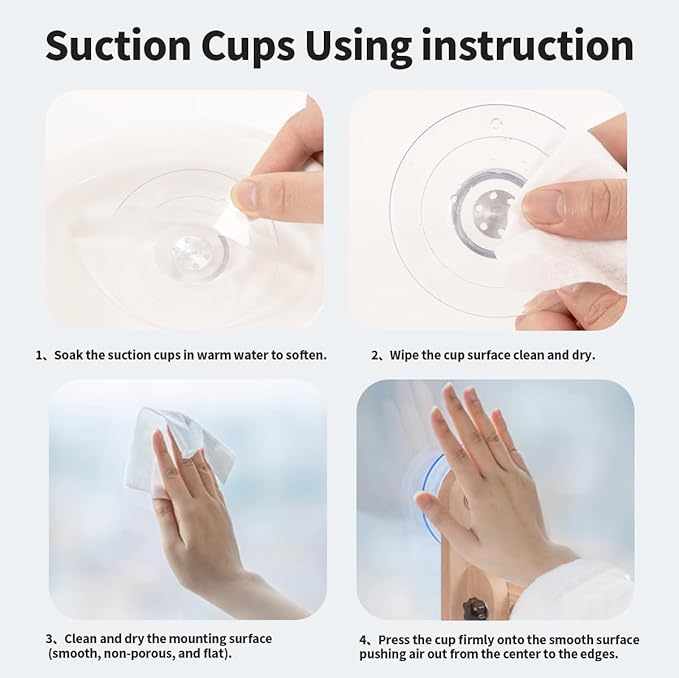 Suction Cups Using instruction

1、Soak the suction cups in warm water to soften.

2、Wipe the cup surface clean and dry.

3、Clean and dry the mounting surface (smooth, non-porous, and flat).

4、Press the cup firmly onto the smooth surface pushing air out from the center to the edges.