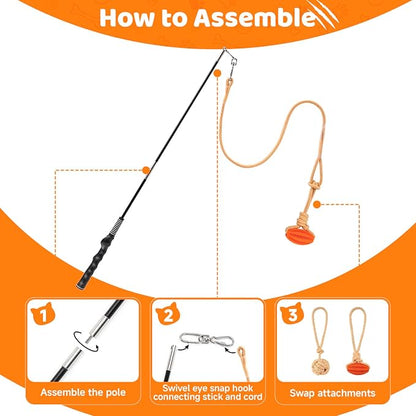 How to Assemble

1

Assemble the pole

2

Swivel eye snap hook connecting stick and cord

3

Swap attachments