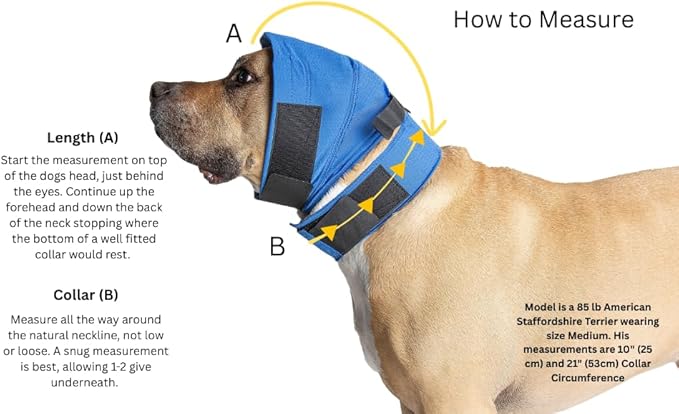 How to Measure

A

B

Length (A)

Start the measurement on top of the dogs head, just behind the eyes. Continue up the forehead and down the back of the neck stopping where the bottom of a well fitted collar would rest.

Collar (B)

Measure all the way around the natural neckline, not low or loose. A snug measurement is best, allowing 1-2 give underneath.

Model is a 85 lb American Staffordshire Terrier wearing size Medium. His measurements are 10" (25 cm) and 21" (53cm) Collar Circumference