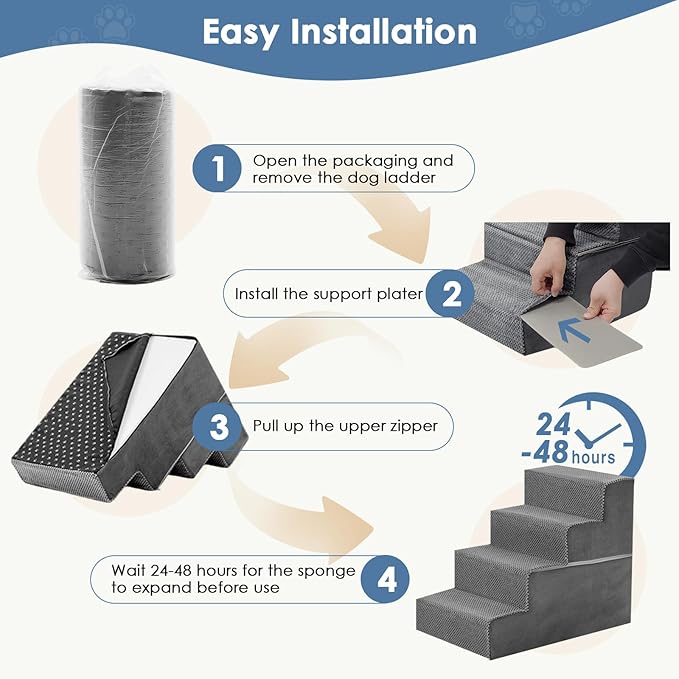 Easy Installation

1 Open the packaging and remove the dog ladder

Install the support plater 2

3 Pull up the upper zipper

24 -48 hours

Wait 24-48 hours for the sponge to expand before use 4