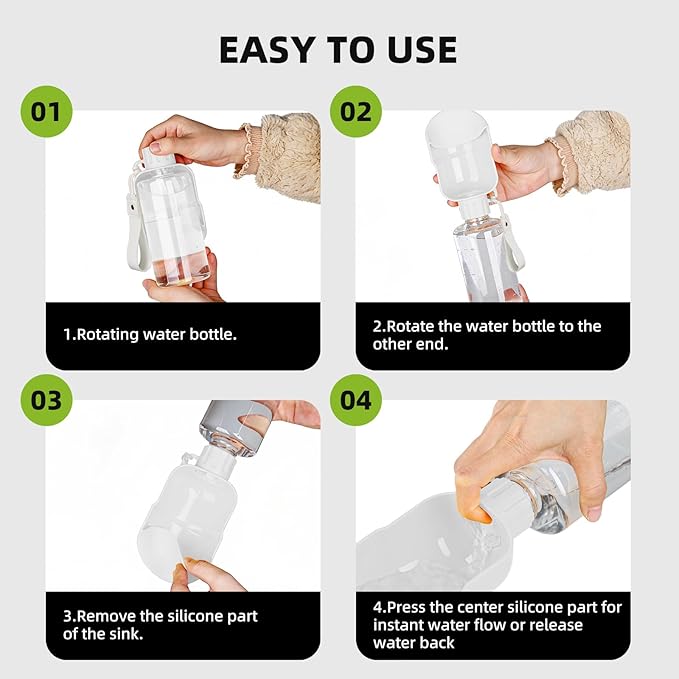 EASY TO USE

01

1.Rotating water bottle.

02

2.Rotate the water bottle to the other end.

03

3.Remove the silicone part of the sink.

04

4.Press the center silicone part for instant water flow or release water back