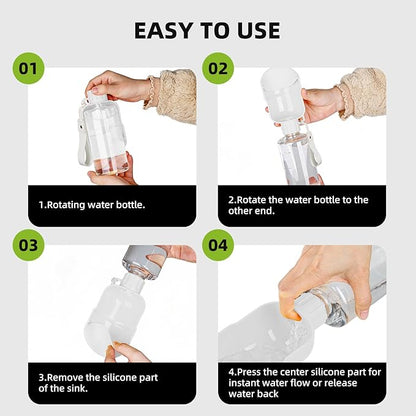 EASY TO USE

01

1.Rotating water bottle.

02

2.Rotate the water bottle to the other end.

03

3.Remove the silicone part of the sink.

04

4.Press the center silicone part for instant water flow or release water back