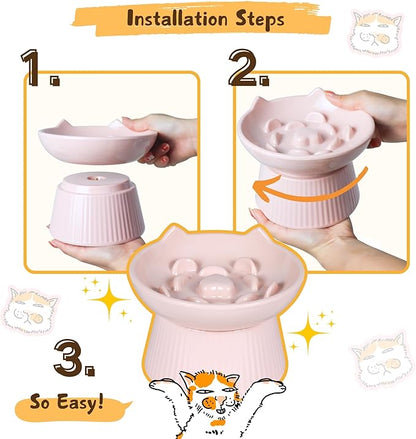 Installation Steps

1.

2.

3.

So Easy!