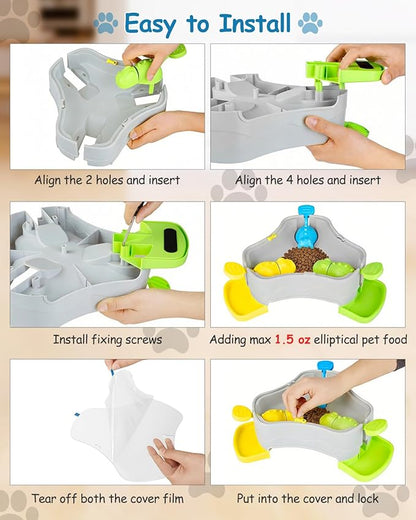 Easy to Install

Align the 2 holes and insert

Align the 4 holes and insert

Install fixing screws

Adding max 1.5 oz elliptical pet food

Tear off both the cover film

Put into the cover and lock