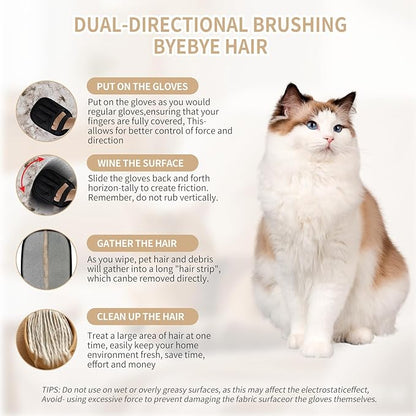 DUAL-DIRECTIONAL BRUSHING BYEBYE HAIR

PUT ON THE GLOVES

Put on the gloves as you would regular gloves,ensuring that your fingers are fully covered, This-allows for better control of force and direction

WINE THE SURFACE

Slide the gloves back and forth horizon-tally to create friction. Remember, do not rub vertically.

GATHER THE HAIR

As you wipe, pet hair and debris will gather into a long "hair strip", which canbe removed directly.

CLEAN UP THE HAIR

Treat a large area of hair at one time, easily keep your home environment fresh, save time, effort and money

TIPS: Do not use on wet or overly greasy surfaces, as this may affect the electrostaticeffect, Avoid- using excessive force to prevent damaging the fabric surfaceor the gloves themselves.