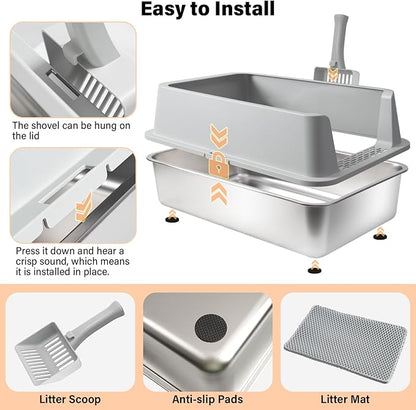 Easy to Install

The shovel can be hung on the lid

Press it down and hear a crisp sound, which means it is installed in place.

Litter Scoop

Anti-slip Pads

Litter Mat