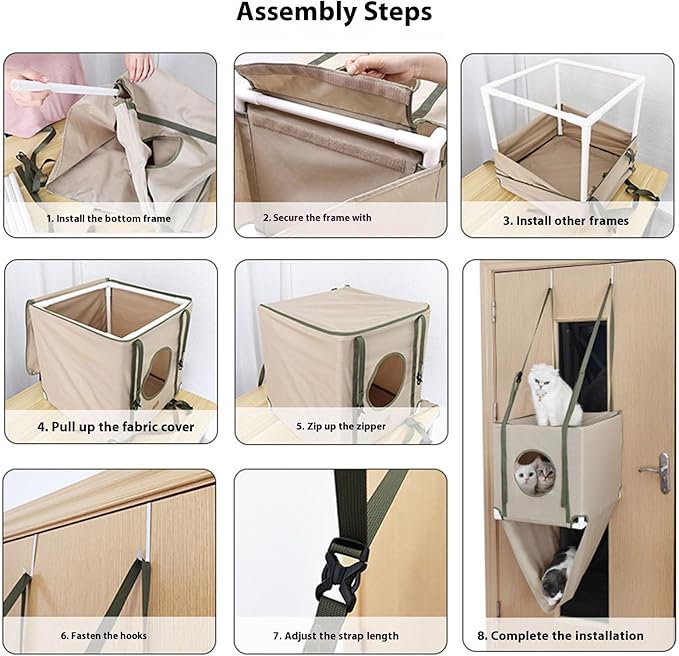 Assembly Steps

1. Install the bottom frame

2. Secure the frame with

3. Install other frames

4. Pull up the fabric cover

5. Zip up the zipper

6. Fasten the hooks

7. Adjust the strap length

8. Complete the installation