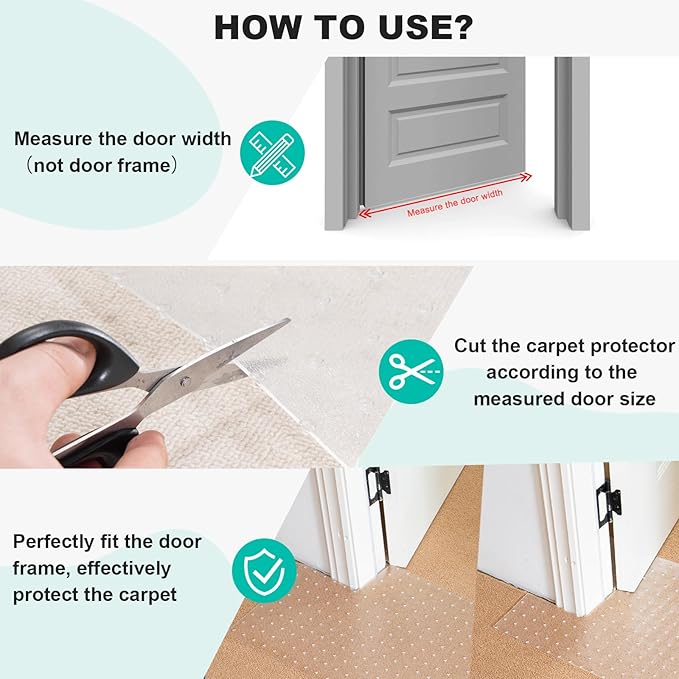 HOW TO USE?

Measure the door width （not door frame）

Measure the door width

Cut the carpet protector according to the measured door size

Perfectly fit the door frame, effectively protect the carpet