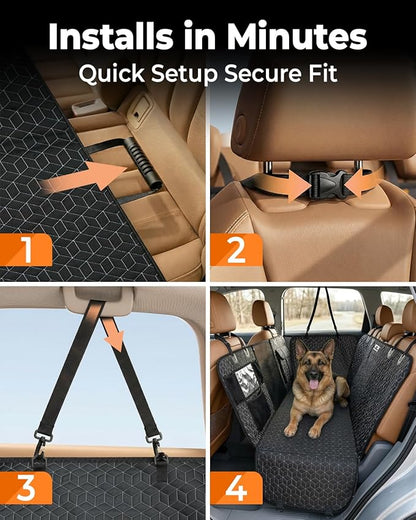 Installs in Minutes
Quick Setup Secure Fit

1

2

3

4