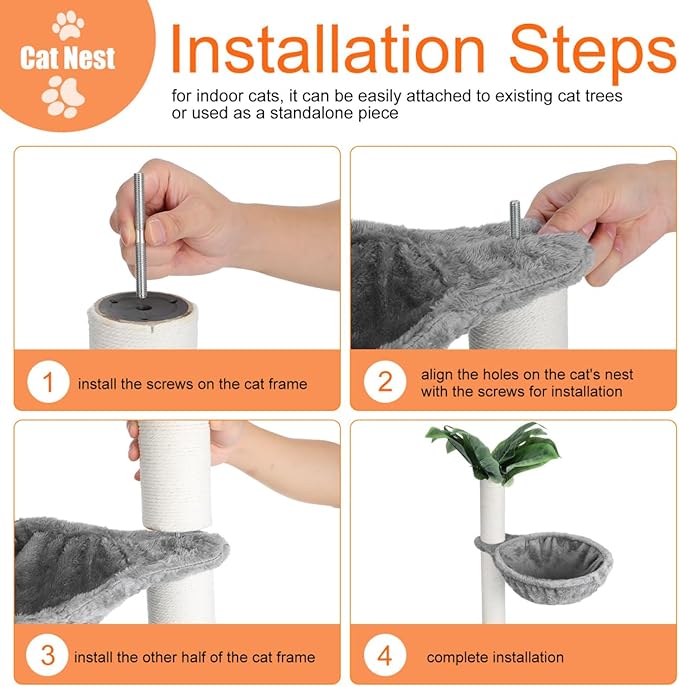 Cat Nest

Installation Steps

for indoor cats, it can be easily attached to existing cat trees or used as a standalone piece

1 install the screws on the cat frame

2 align the holes on the cat's nest with the screws for installation

3 install the other half of the cat frame

4 complete installation