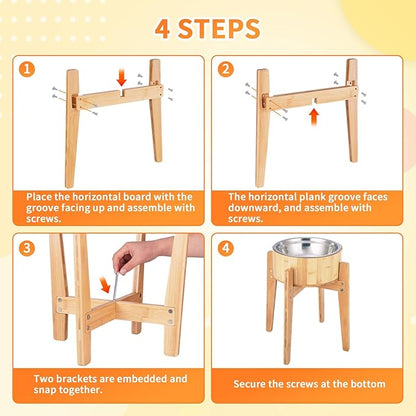 4 STEPS

1

Place the horizontal board with the groove facing up and assemble with screws.

2

The horizontal plank groove faces downward, and assemble with screws.

3

Two brackets are embedded and snap together.

4

Secure the screws at the bottom