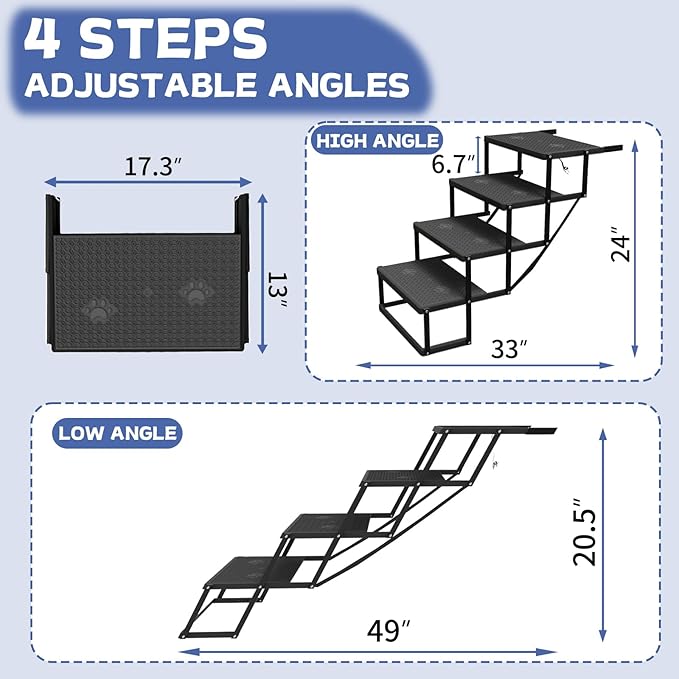 4 STEPS
ADJUSTABLE ANGLES

17.3″

13″

HIGH ANGLE

6.7″

24″

33″

LOW ANGLE

20.5″

49″