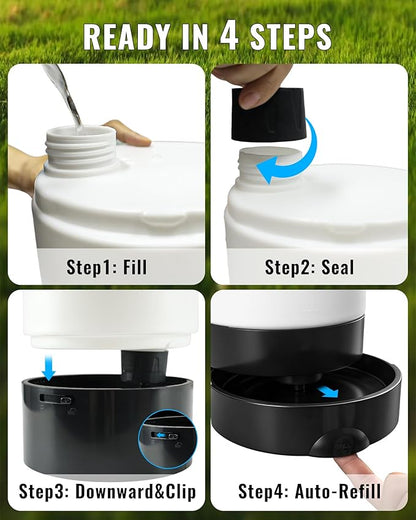 READY IN 4 STEPS

Step1: Fill

Step2: Seal

Step3: Downward&Clip

Step4: Auto-Refill