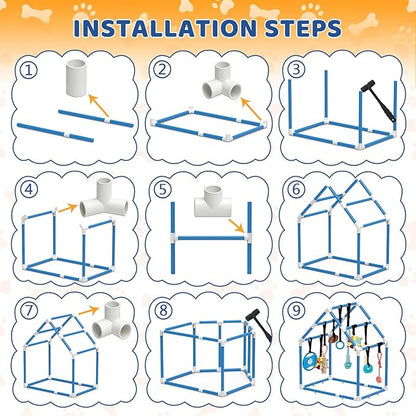 INSTALLATION STEPS

①

②

③

④

⑤

⑥

⑦

⑧

⑨