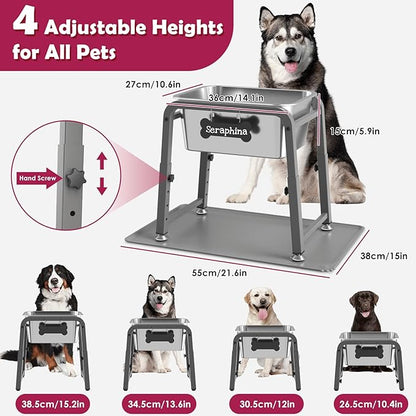 4 Adjustable Heights for All Pets

27cm/10.6in

36cm/14.1in

Seraphina

15cm/5.9in

Hand Screw

38cm/15in

55cm/21.6in

38.5cm/15.2in

34.5cm/13.6in

30.5cm/12in

26.5cm/10.4in