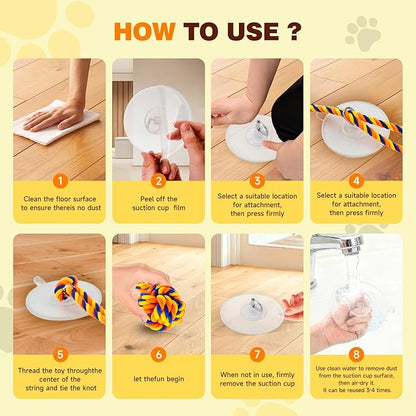 HOW TO USE ?

1
Clean the floor surface to ensure thereis no dust

2
Peel off the suction cup film

3
Select a suitable location for attachment, then press firmly

4
Select a suitable location for attachment, then press firmly

5
Thread the toy throughthe center of the string and tie the knot

6
let thefun begin

7
When not in use, firmly remove the suction cup

8
Use clean water to remove dust from the suction cup surface, then air-dry it. It can be reused 3-4 times.