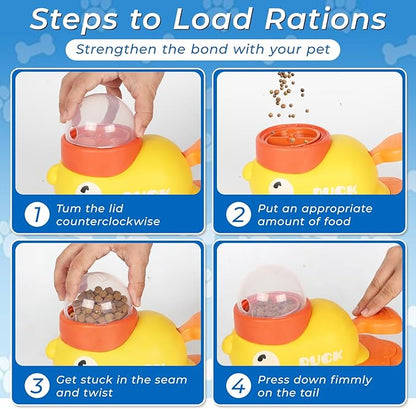 Steps to Load Rations

Strengthen the bond with your pet

DUCK

1 Tum the lid counterclockwise

DUCK

2 Put an appropriate amount of food

3 Get stuck in the seam and twist

DUCK

4 Press down fimmly on the tail