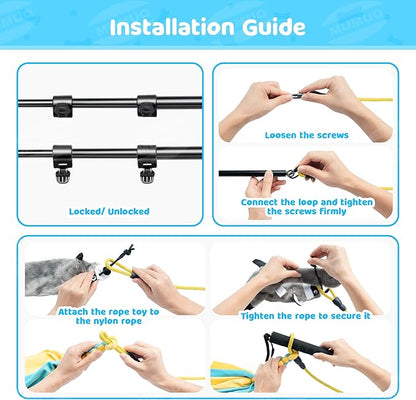 Installation Guide

Locked/ Unlocked

Loosen the screws

Connect the loop and tighten the screws firmly

Attach the rope toy to the nylon rope

Tighten the rope to secure it