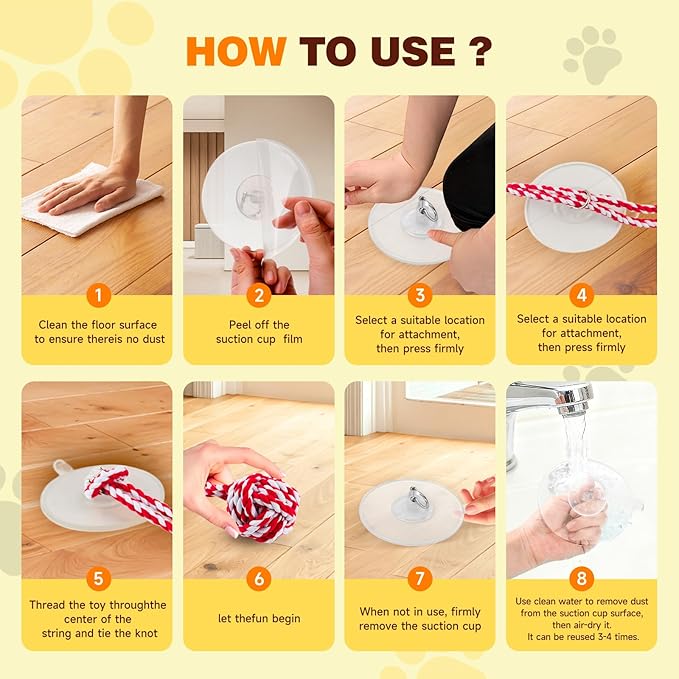 HOW TO USE ?

1
Clean the floor surface to ensure thereis no dust

2
Peel off the suction cup film

3
Select a suitable location for attachment, then press firmly

4
Select a suitable location for attachment, then press firmly

5
Thread the toy throughthe center of the string and tie the knot

6
let thefun begin

7
When not in use, firmly remove the suction cup

8
Use clean water to remove dust from the suction cup surface, then air-dry it. It can be reused 3-4 times.