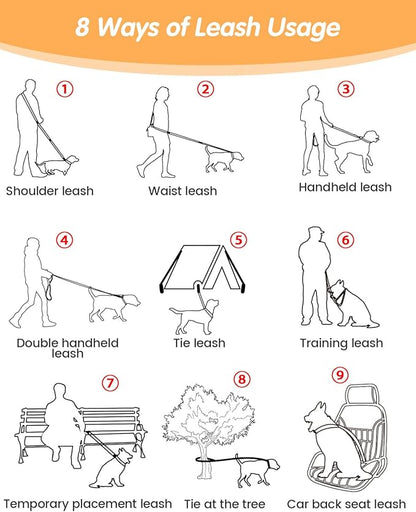 8 Ways of Leash Usage

1
Shoulder leash

2
Waist leash

3
Handheld leash

4
Double handheld leash

5
Tie leash

6
Training leash

7
Temporary placement leash

8
Tie at the tree

9
Car back seat leash