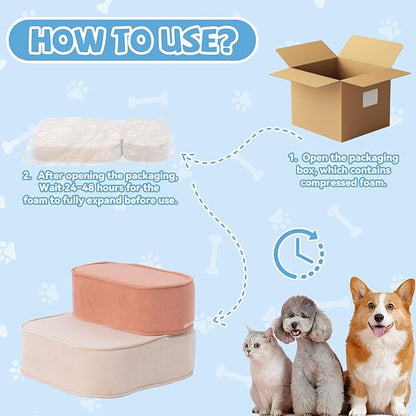 HOW TO USE?

1. Open the packaging box, which contains compressed foam.

2. After opening the packaging, Wait 24-48 hours for the foam to fully expand before use.