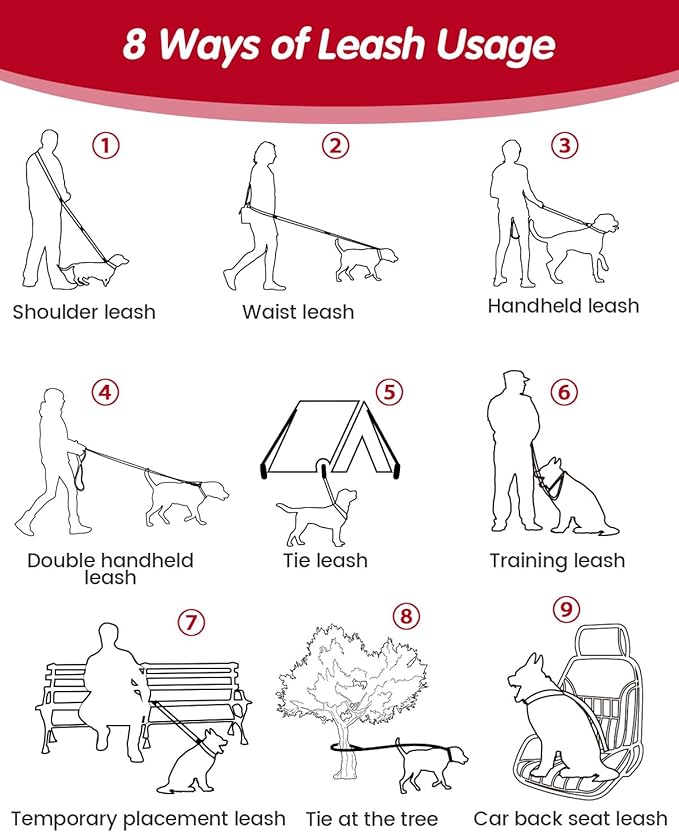 8 Ways of Leash Usage

①
Shoulder leash

②
Waist leash

③
Handheld leash

④
Double handheld leash

⑤
Tie leash

⑥
Training leash

⑦
Temporary placement leash

⑧
Tie at the tree

⑨
Car back seat leash