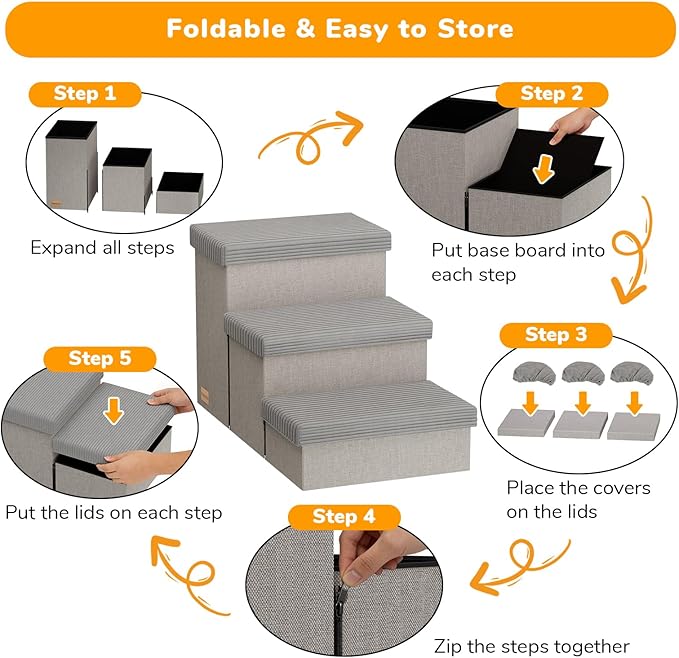 Foldable & Easy to Store

Step 1

Expand all steps

Step 2

Put base board into each step

Step 3

Place the covers on the lids

Step 4

Zip the steps together

Step 5

Put the lids on each step