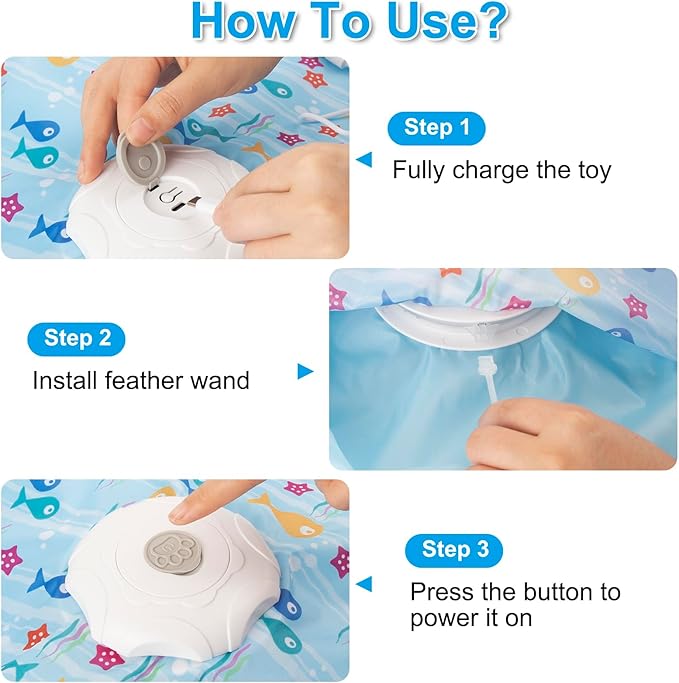 How To Use?

Step 1
Fully charge the toy

Step 2
Install feather wand

Step 3
Press the button to power it on