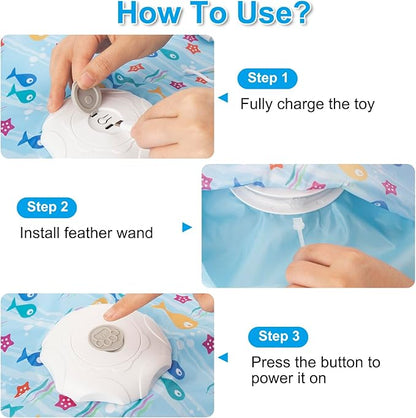 How To Use?

Step 1
Fully charge the toy

Step 2
Install feather wand

Step 3
Press the button to power it on