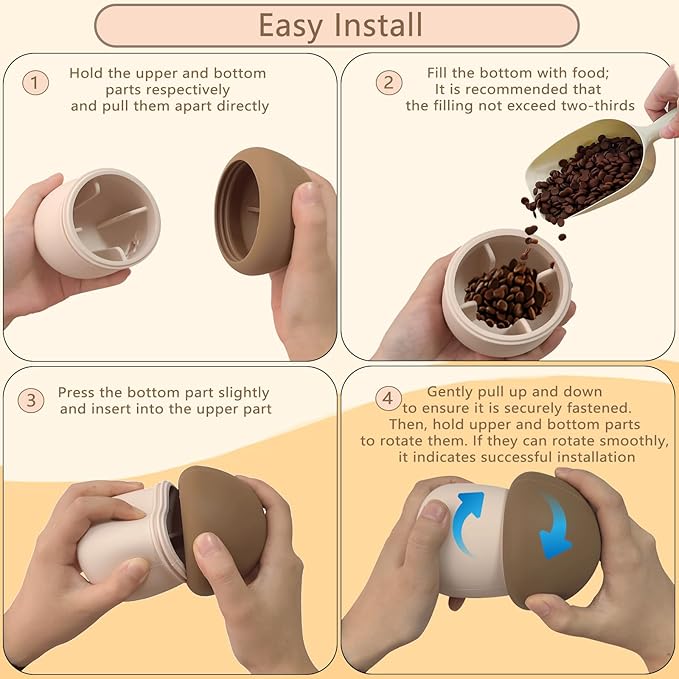 Easy Install

1 Hold the upper and bottom parts respectively and pull them apart directly

2 Fill the bottom with food; It is recommended that the filling not exceed two-thirds

3 Press the bottom part slightly and insert into the upper part

4 Gently pull up and down to ensure it is securely fastened. Then, hold upper and bottom parts to rotate them. If they can rotate smoothly, it indicates successful installation