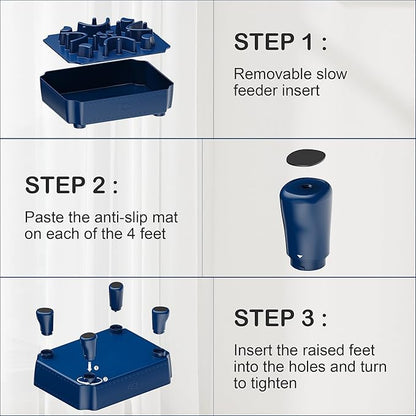 STEP 1 :

Removable slow feeder insert

STEP 2 :

Paste the anti-slip mat on each of the 4 feet

STEP 3 :

Insert the raised feet into the holes and turn to tighten