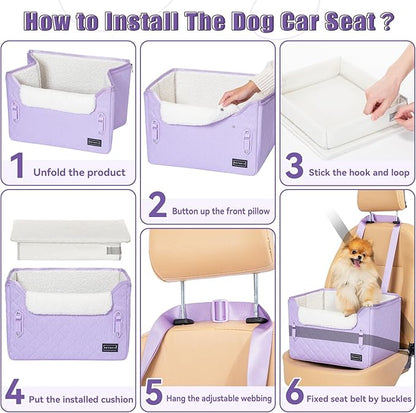 How to Install The Dog Car Seat ?

1 Unfold the product

2 Button up the front pillow

3 Stick the hook and loop

4 Put the installed cushion

5 Hang the adjustable webbing

6 Fixed seat belt by buckles