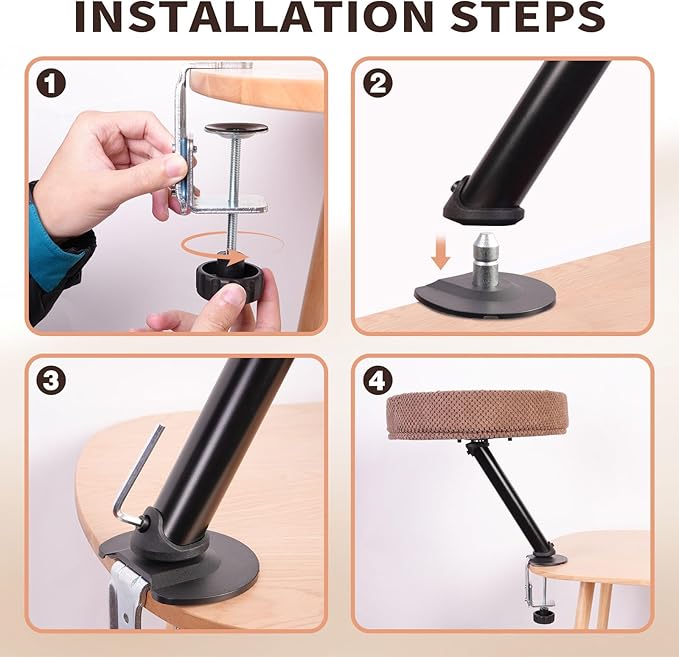 INSTALLATION STEPS

1

2

3

4