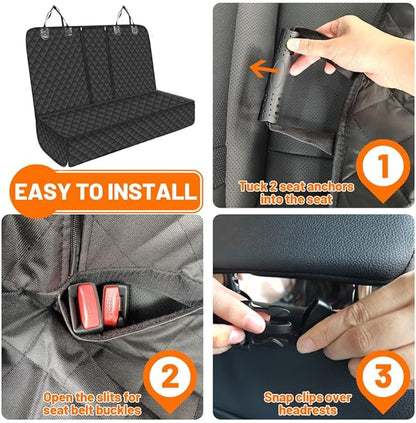 EASY TO INSTALL

1

Tuck 2 seat anchors into the seat

2

Open the slits for seat belt buckles

3

Snap clips over headrests