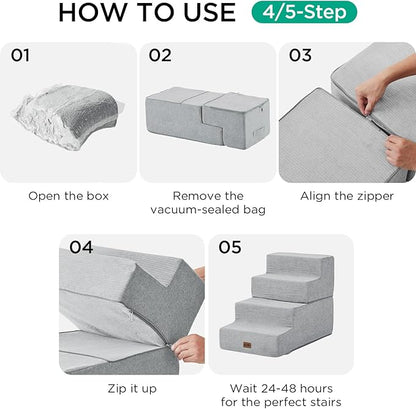 HOW TO USE 4/5-Step

01
Open the box

02
Remove the vacuum-sealed bag

03
Align the zipper

04
Zip it up

05
Wait 24-48 hours for the perfect stairs