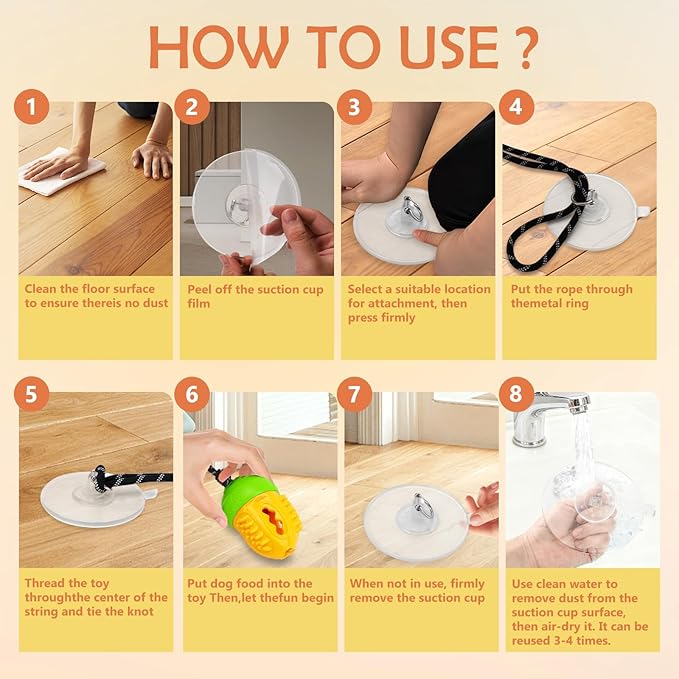 HOW TO USE ?

1

Clean the floor surface to ensure thereis no dust

2

Peel off the suction cup film

3

Select a suitable location for attachment, then press firmly

4

Put the rope through themetal ring

5

Thread the toy throughthe center of the string and tie the knot

6

Put dog food into the toy Then,let thefun begin

7

When not in use, firmly remove the suction cup

8

Use clean water to remove dust from the suction cup surface, then air-dry it. It can be reused 3-4 times.