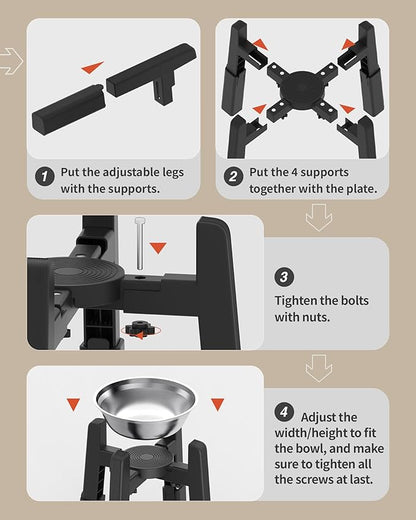 1 Put the adjustable legs with the supports.

2 Put the 4 supports together with the plate.

3 Tighten the bolts with nuts.

4 Adjust the width/height to fit the bowl, and make sure to tighten all the screws at last.