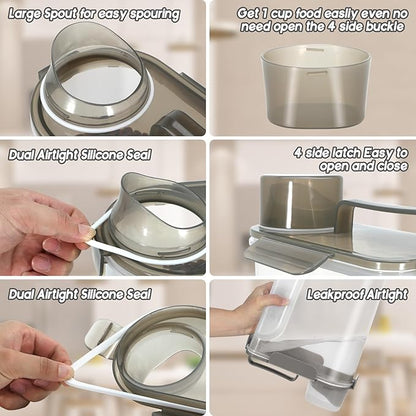 Large Spout for easy spouring

Get 1 cup food easily even no need open the 4 side buckle

Dual Airtight Silicone Seal

4 side latch Easy to open and close

Dual Airtight Silicone Seal

Leakproof Airtight