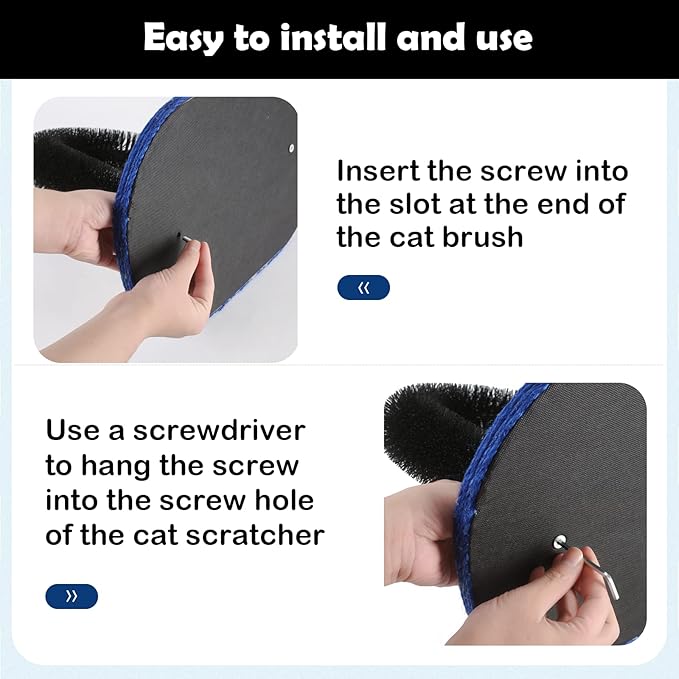 Easy to install and use

Insert the screw into the slot at the end of the cat brush

«

Use a screwdriver to hang the screw into the screw hole of the cat scratcher

»