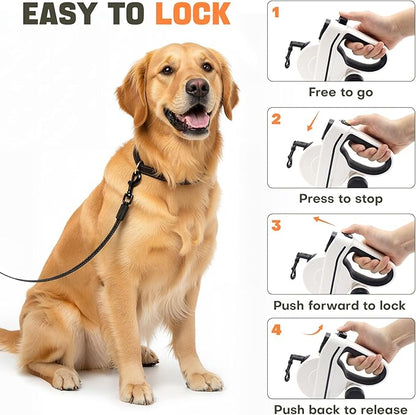 EASY TO LOCK

1
Free to go

2
Press to stop

3
Push forward to lock

4
Push back to release