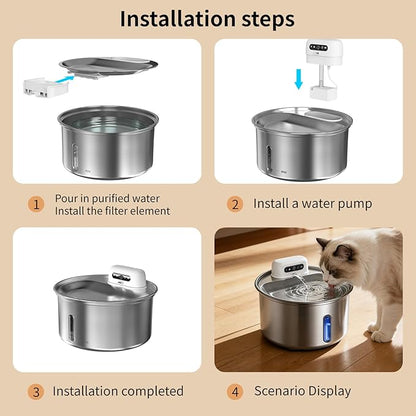 Installation steps

1 Pour in purified water
Install the filter element

2 Install a water pump

3 Installation completed

4 Scenario Display