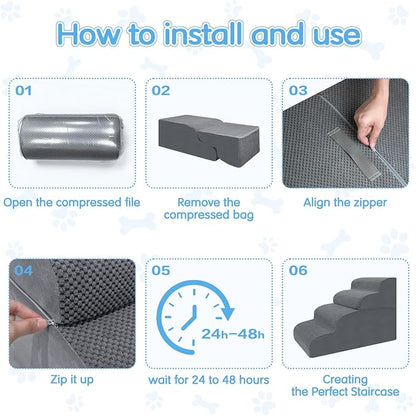 How to install and use

01

Open the compressed file

02

Remove the compressed bag

03

Align the zipper

04

Zip it up

05

24h–48h

wait for 24 to 48 hours

06

Creating the Perfect Staircase