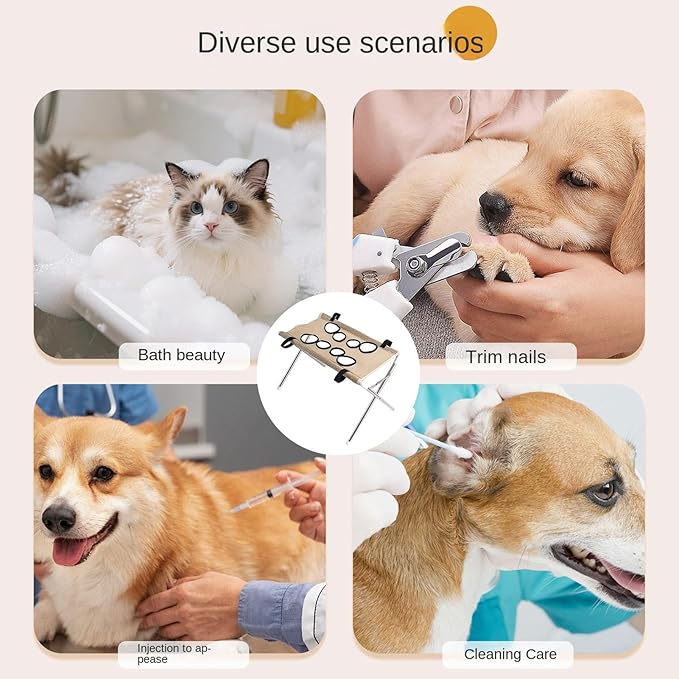 Diverse use scenarios

Bath beauty

Trim nails

Injection to appease

Cleaning Care