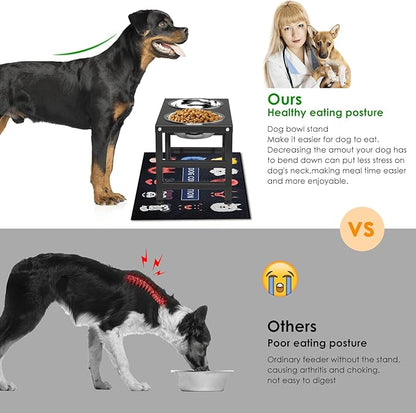 Ours
Healthy eating posture

Dog bowl stand
Make it easier for dog to eat.
Decreasing the amout your dog has to bend down can put less stress on dog's neck,making meal time easier and more enjoyable.

VS

Others
Poor eating posture

Ordinary feeder without the stand, causing arthritis and choking. not easy to digest