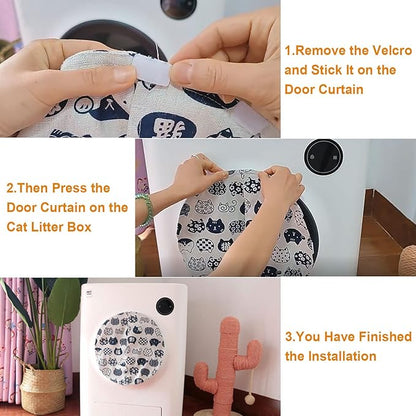 1.Remove the Velcro and Stick It on the Door Curtain

2.Then Press the Door Curtain on the Cat Litter Box

3.You Have Finished the Installation