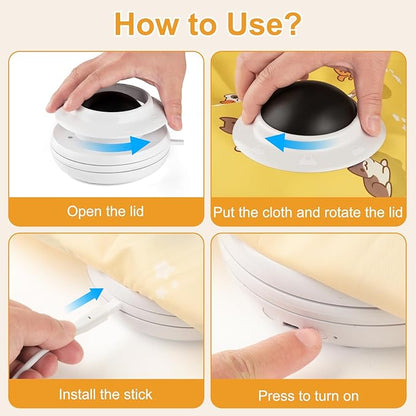 How to Use?

Open the lid

Put the cloth and rotate the lid

Install the stick

Press to turn on