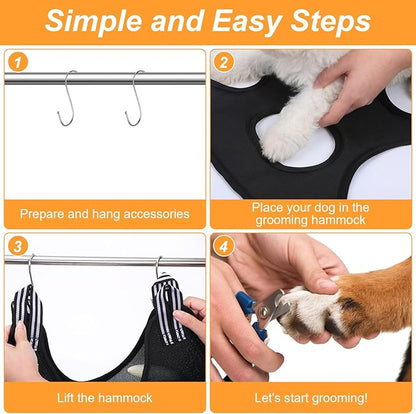 Simple and Easy Steps

1

Prepare and hang accessories

2

Place your dog in the grooming hammock

3

Lift the hammock

4

Let's start grooming!